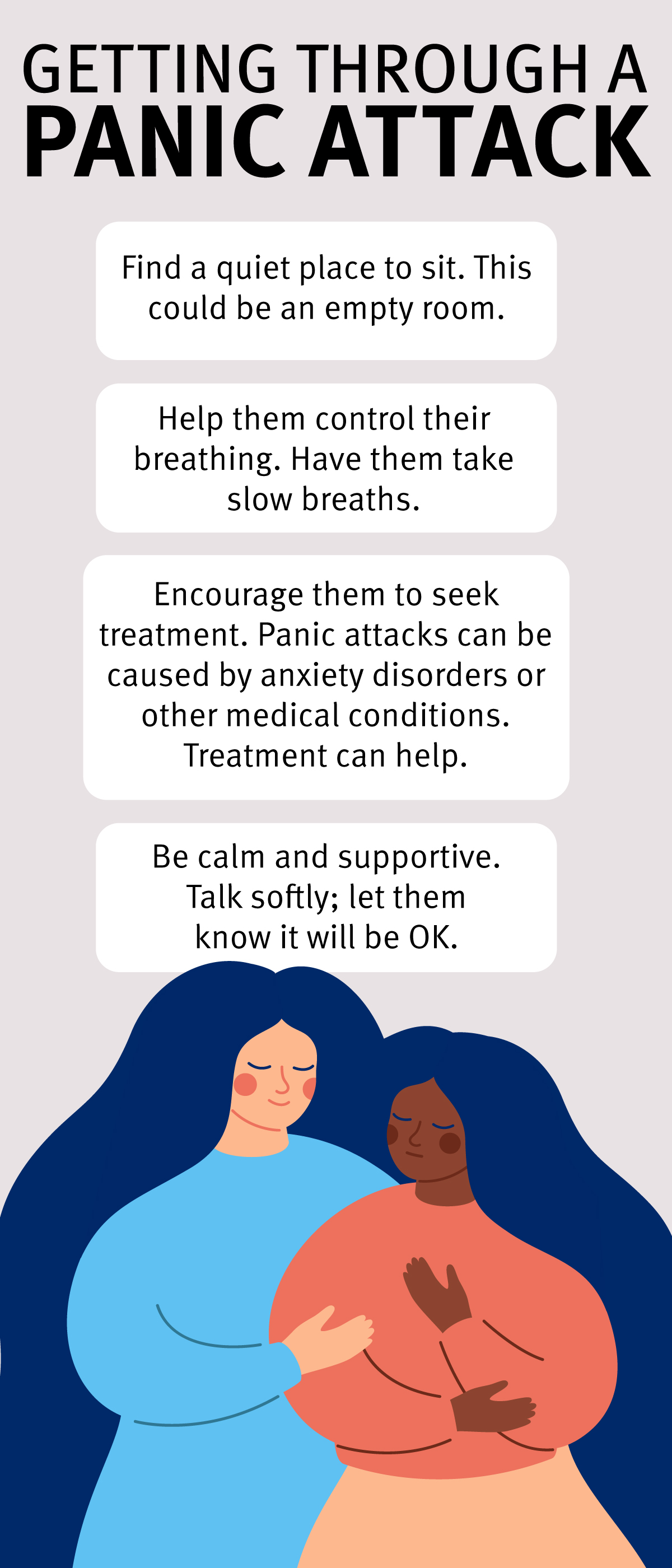 GETTING THROUGH A
PANIC ATTACK

Find a quiet place to sit. This could be an empty room.

Help them control their breathing. Have them take slow breaths.

Encourage them to seek treatment. Panic attacks can be caused by anxiety disorders or other medical conditions. Treatment can help.

Be calm and supportive. Talk softly; let them know it will be OK.